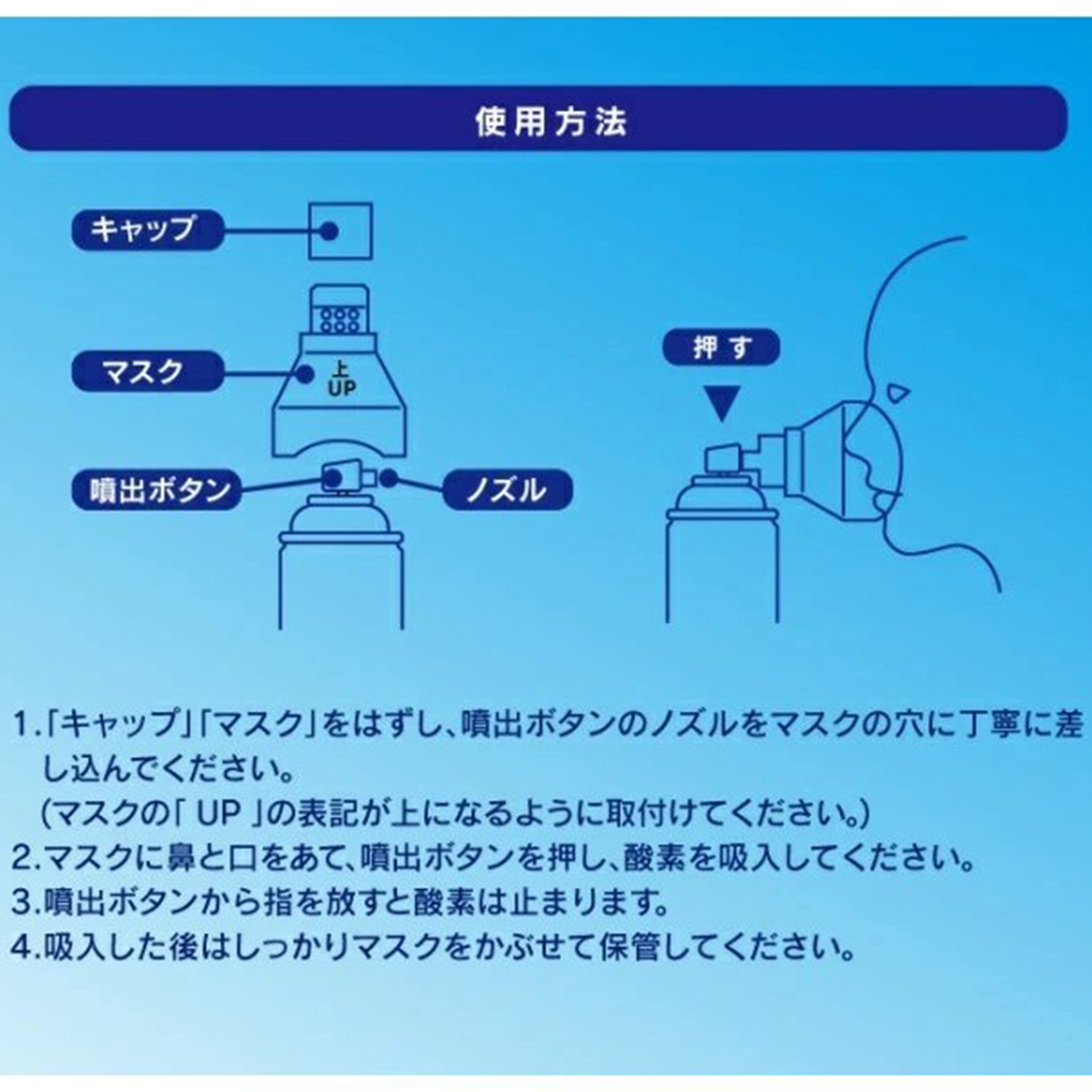 使用方法

キャップ

マスク

上
UP

噴出ボタン

ノズル

押す

1.「キャップ」「マスク」をはずし、噴出ボタンのノズルをマスクの穴に丁寧に差し込んでください。
(マスクの「 UP 」の表記が上になるように取付けてください。)
2.マスクに鼻と口をあて、噴出ボタンを押し、酸素を吸入してください。
3.噴出ボタンから指を放すと酸素は止まります。
4.吸入した後はしっかりマスクをかぶせて保管してください。